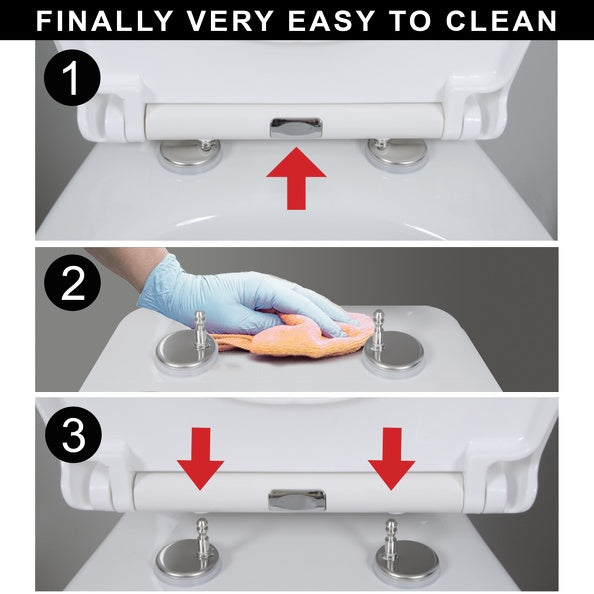 FINALLY VERY EASY TO CLEAN

1

2

3