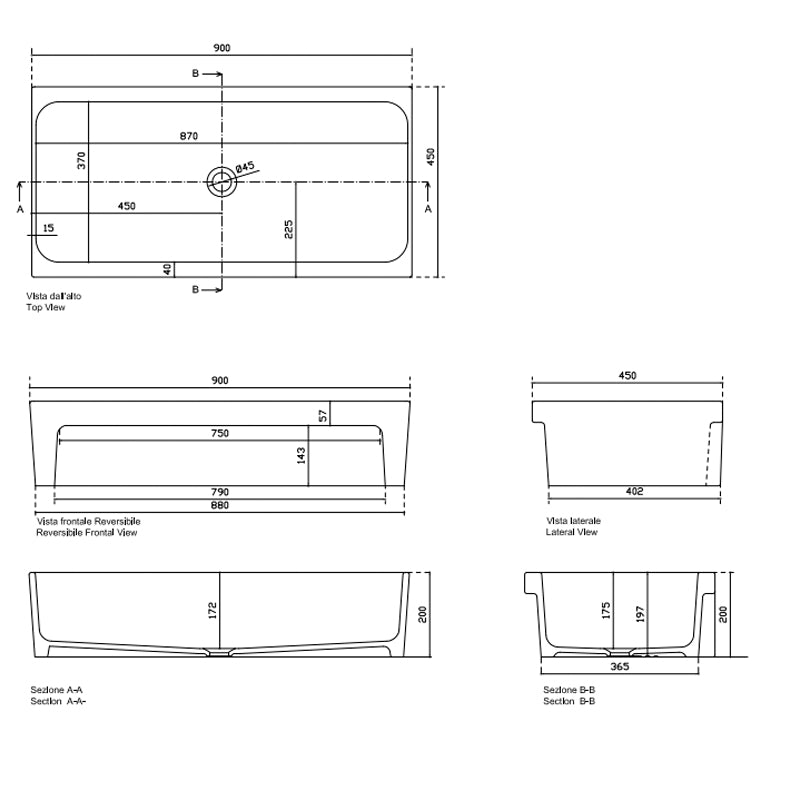 900

B

870

370

Ø45

450

A

450

A

15

225

40

B

Vista dall'alto
Top View

900

57

750

143

790

880

Vista frontale Reversibile
Reversibile Frontal View

450

402

Vista laterale
Lateral View

172

200

Sezione A-A
Section A-A-

175

197

200

365

Sezione B-B
Section B-B