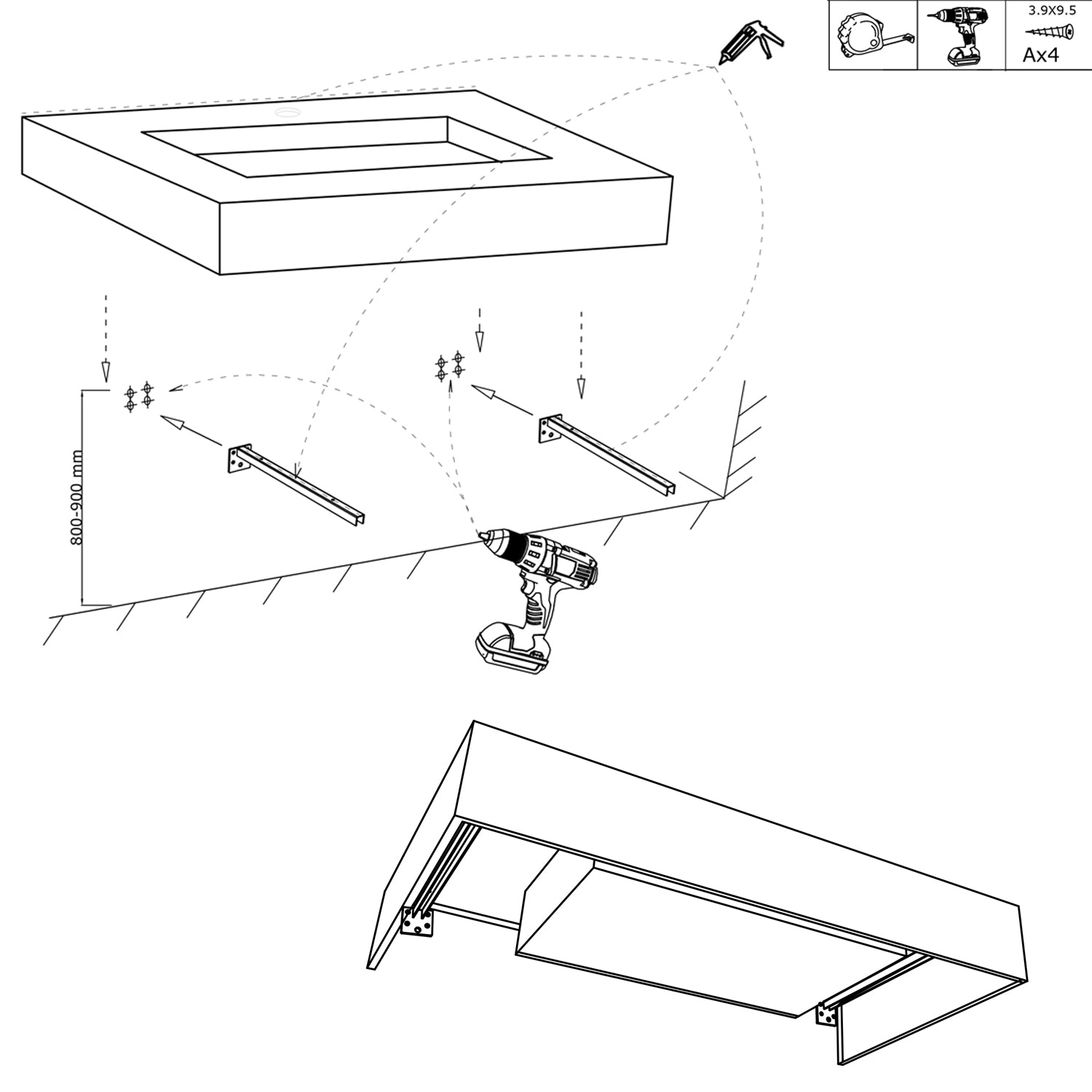 3.9X9.5

Ax4

800-900 mm