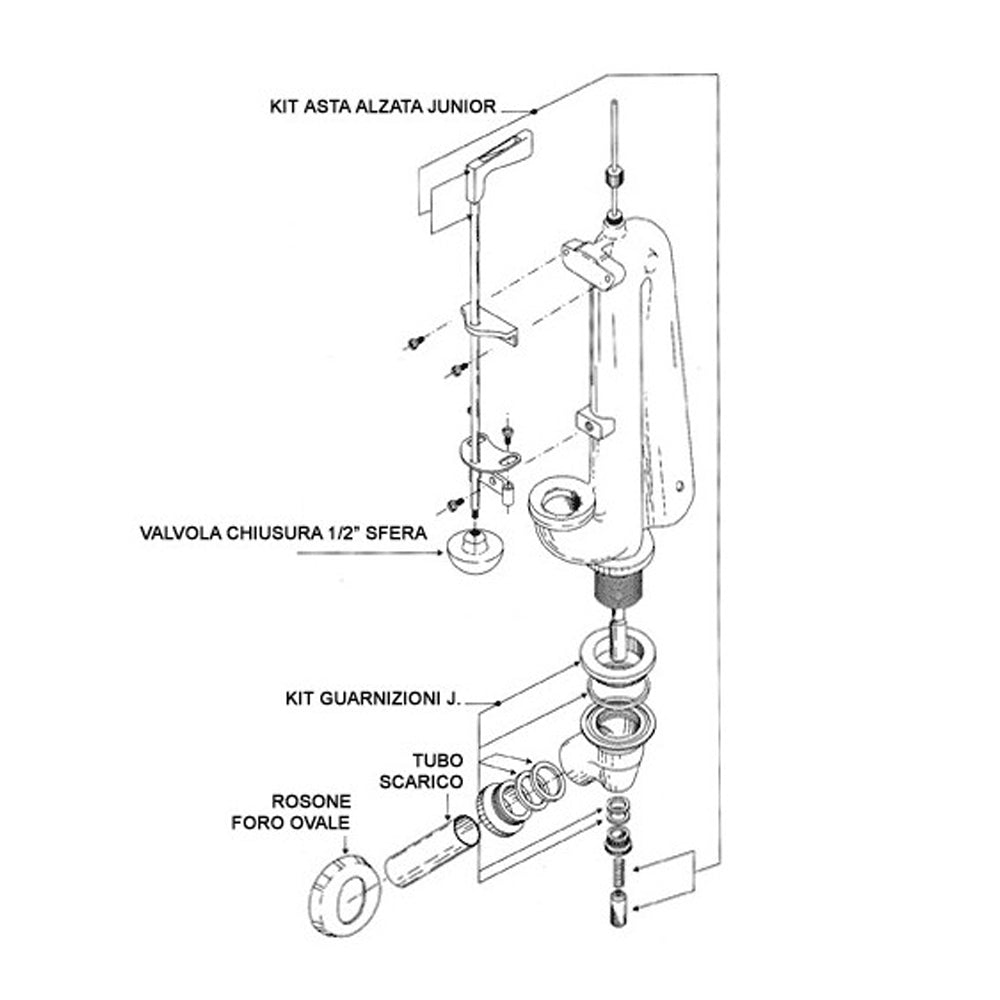 KIT ASTA ALZATA JUNIOR

VALVOLA CHIUSURA 1/2" SFERA

KIT GUARNIZIONI J.

TUBO SCARICO

ROSONE FORO OVALE