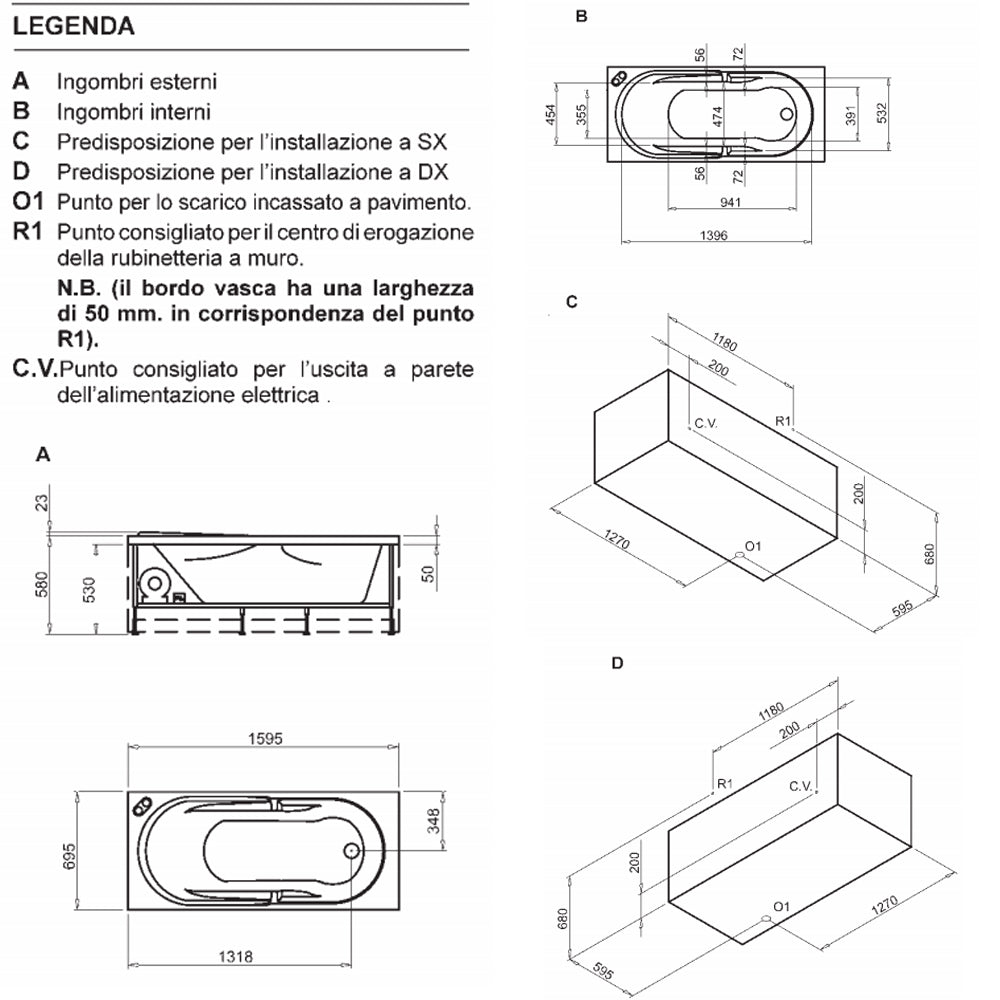 LEGENDA

A Ingombri esterni
B Ingombri interni
C Predisposizione per l'installazione a SX
D Predisposizione per l'installazione a DX
O1 Punto per lo scarico incassato a pavimento.
R1 Punto consigliato per il centro di erogazione della rubinetteria a muro.

N.B. (il bordo vasca ha una larghezza di 50 mm. in corrispondenza del punto R1).

C.V. Punto consigliato per l'uscita a parete dell'alimentazione elettrica .

A

23
580
530
50

1595
695
348
1318

B

56
72
454
355
474
391
532
56
72
941
1396

C

1180
200
C.V.
R1
200
1270
O1
680
595

D

1180
200
R1
C.V.
200
680
O1
1270
595