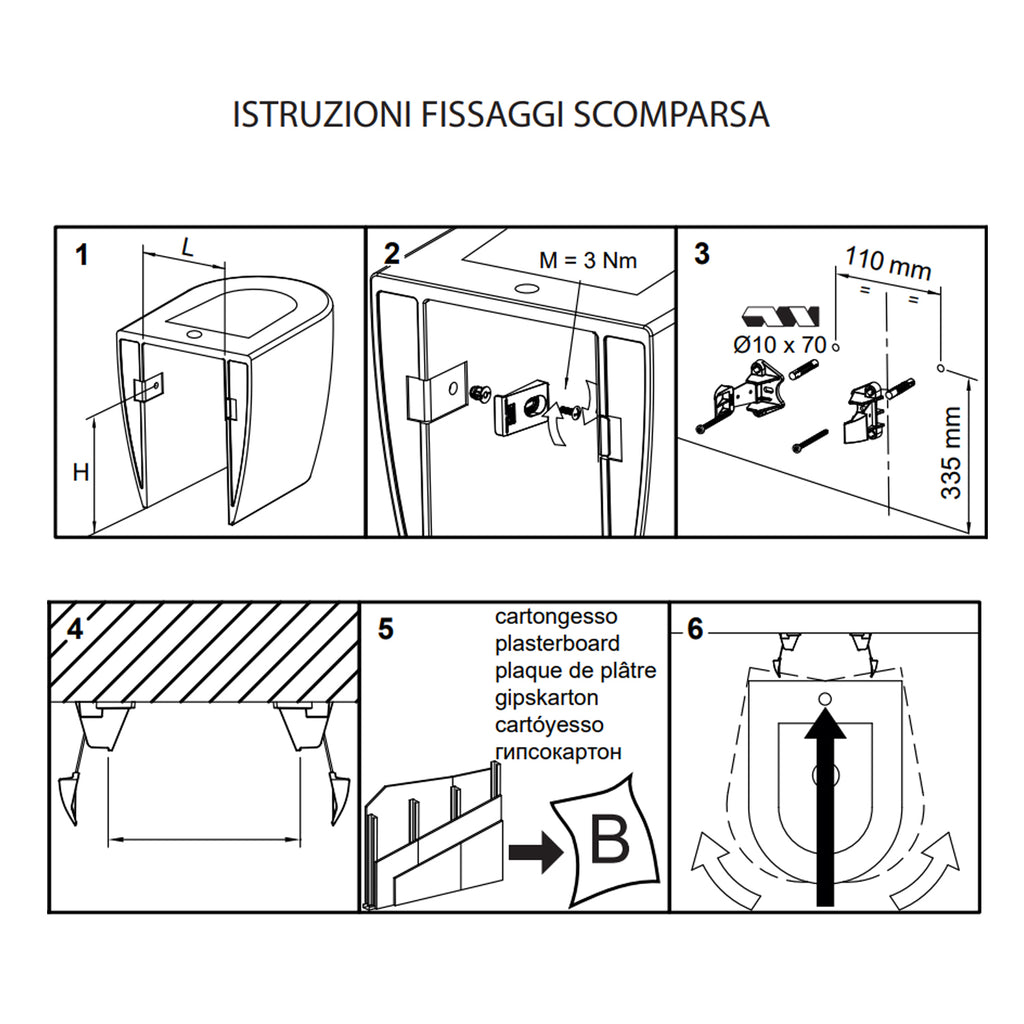 ISTRUZIONI FISSAGGI SCOMPARSA

1
L
H

2
M = 3 Nm

3
110 mm
=
=
Ø10 x 70
335 mm

4

5
cartongesso
plasterboard
plaque de plâtre
gipskarton
cartóyesso
гипсокартон
B

6