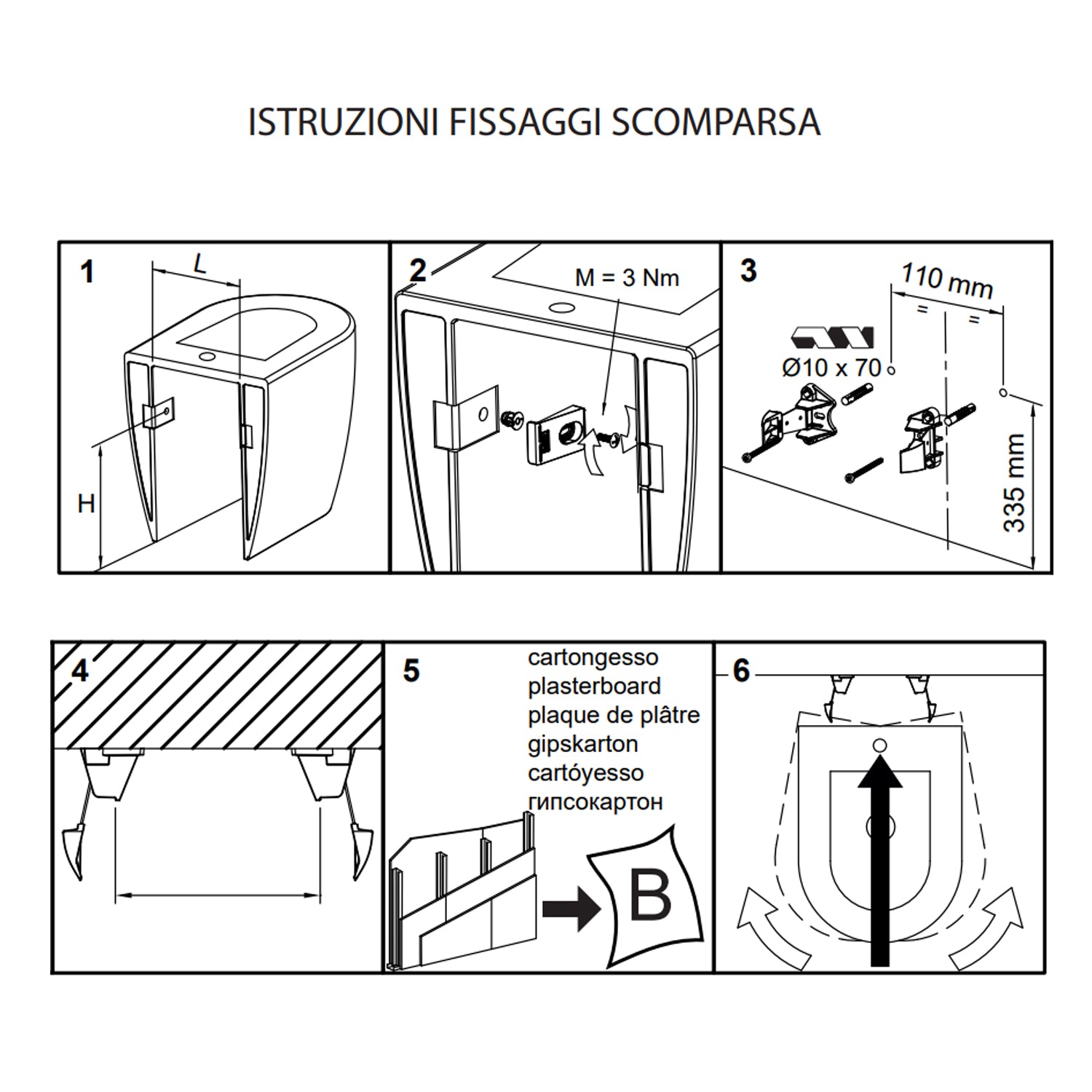 ISTRUZIONI FISSAGGI SCOMPARSA

1
L
H

2
M = 3 Nm

3
110 mm
=
=
Ø10 x 70
335 mm

4

5
cartongesso
plasterboard
plaque de plâtre
gipskarton
cartóyesso
гипсокартон
B

6