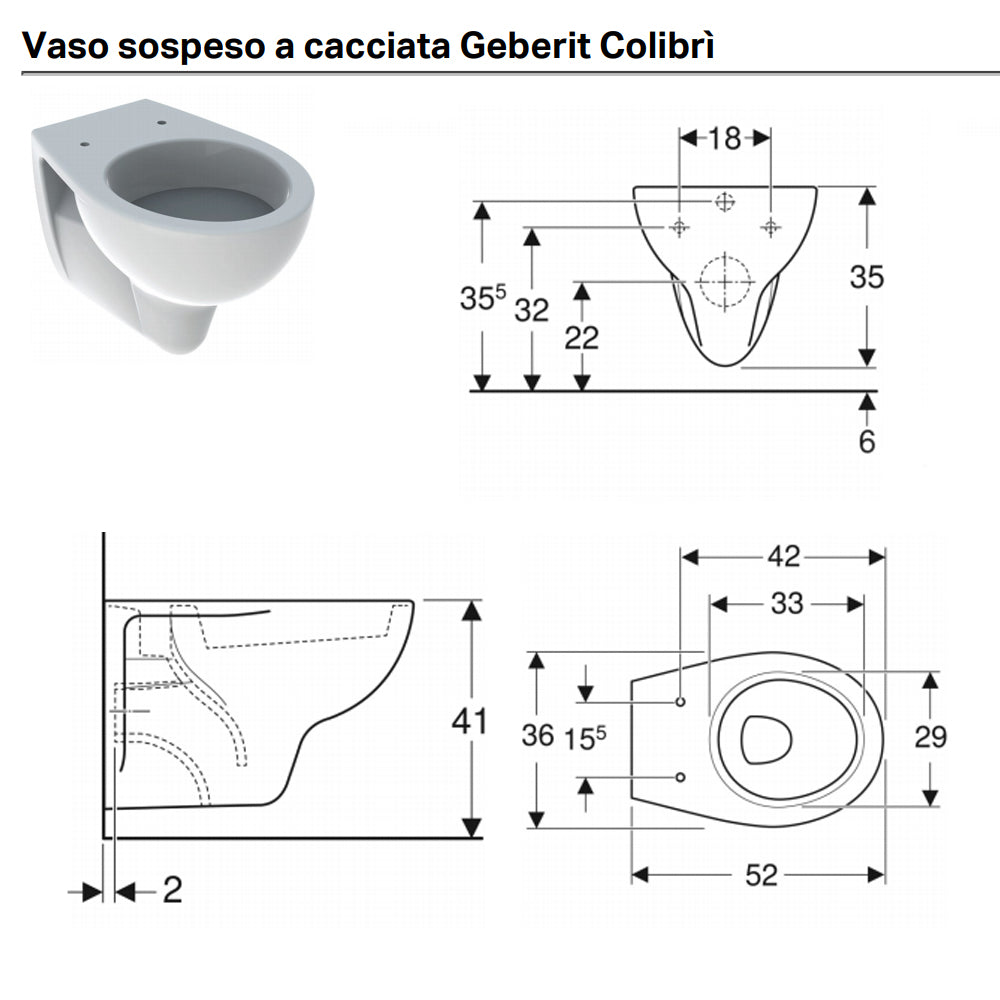 Vaso sospeso a cacciata Geberit Colibrì

18
$35^5$
32
22
35
6

41
2

42
33
36
$15^5$
29
52